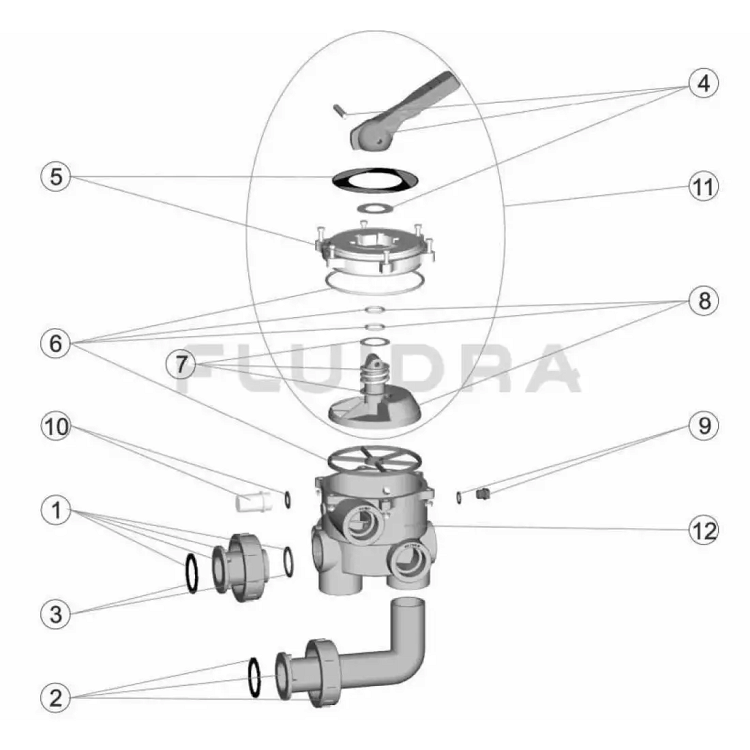 4

5

11

8

6

7

FLUIDRA

10

9

1

12

3

2